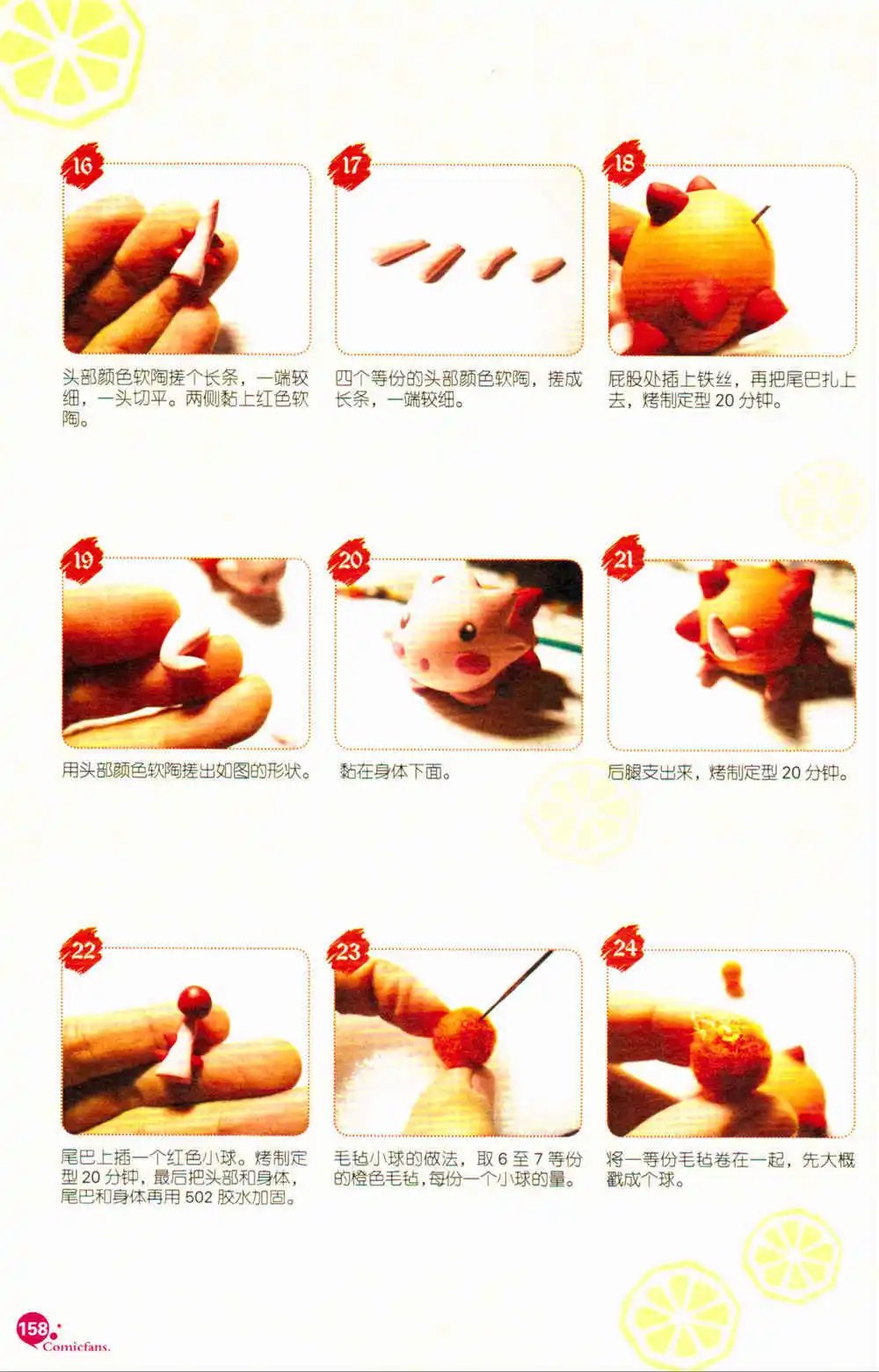 16

头部颜色软陶搓个长条，一端较细，一头切平。两侧黏上红色软陶。

17

四个等份的头部颜色软陶，搓成长条，一端较细。

18

屁股处插上铁丝，再把尾巴扎上去，烤制定型 20 分钟。

19

用头部颜色软陶搓出如图的形状。

20

黏在身体下面。

21

后腿支出来，烤制定型 20 分钟。

22

尾巴上插一个红色小球。烤制定型 20 分钟，最后把头部和身体，尾巴和身体再用 502 胶水加固。

23

毛毡小球的做法，取 6 至 7 等份的橙色毛毡，每份一个小球的量。

24

将一等份毛毡卷在一起，先大概戳成个球。

158
Comicfans.