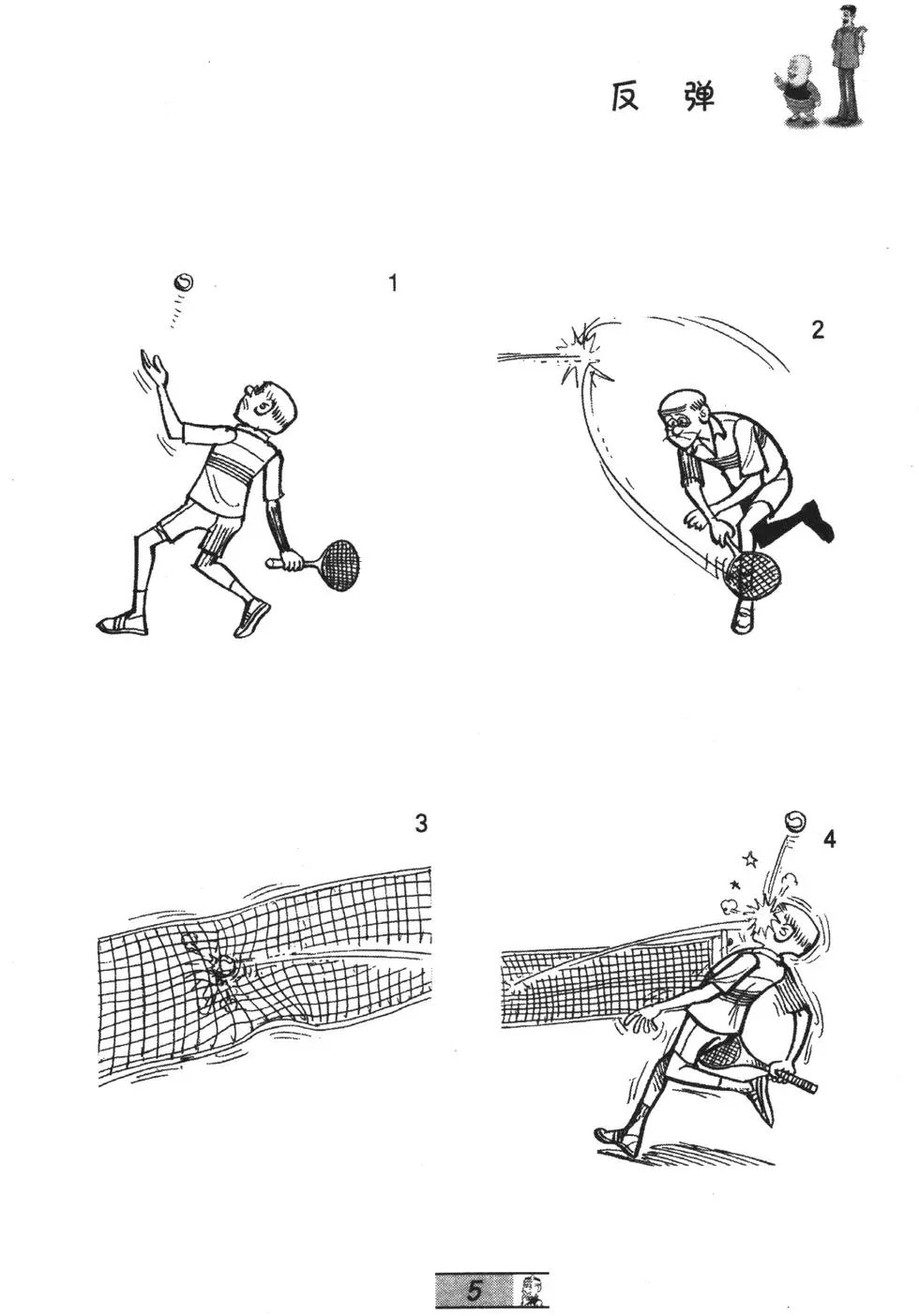 反 弹

1

2

3

4

5