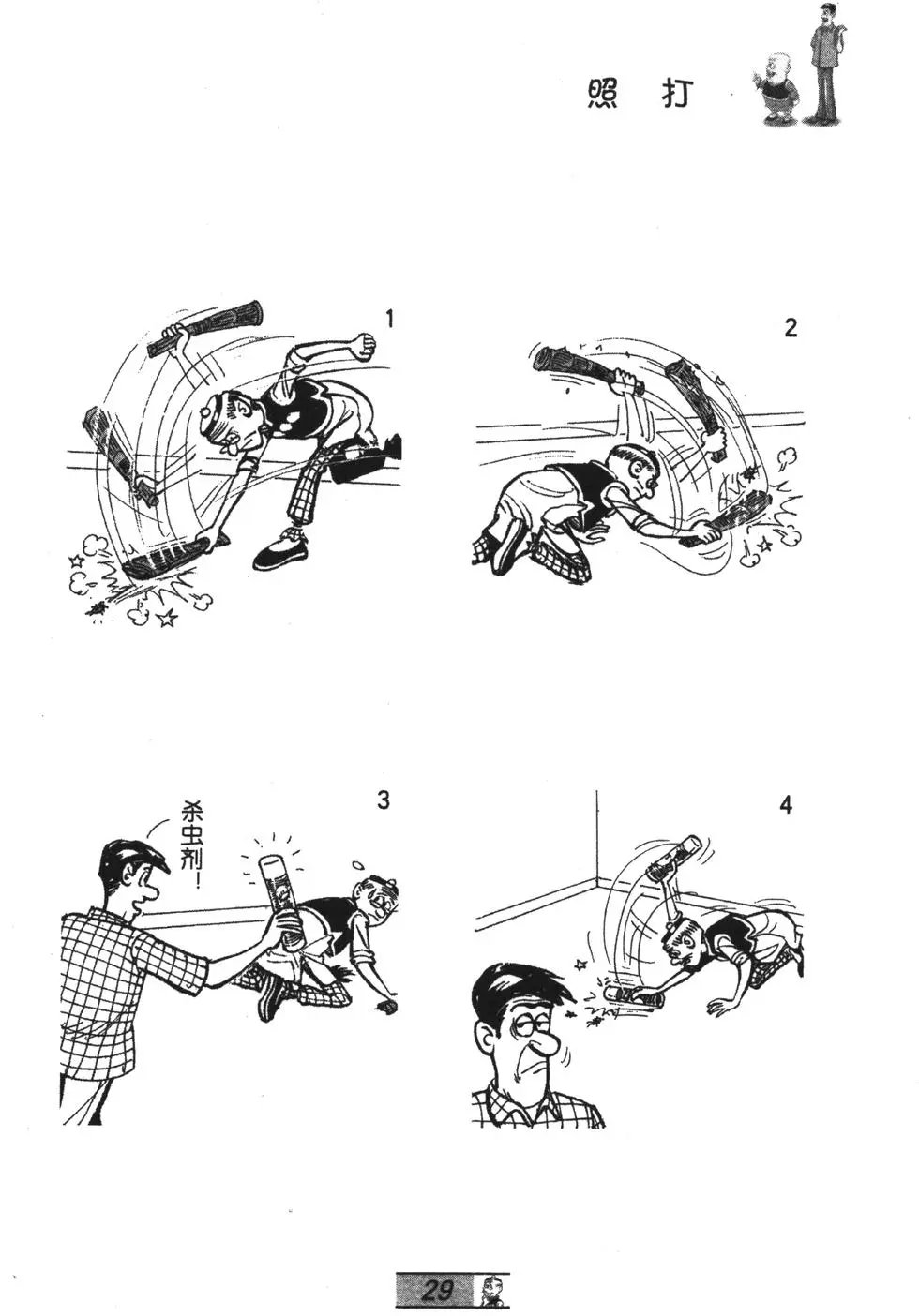 照 打

1

2

3

杀虫剂!

4

29