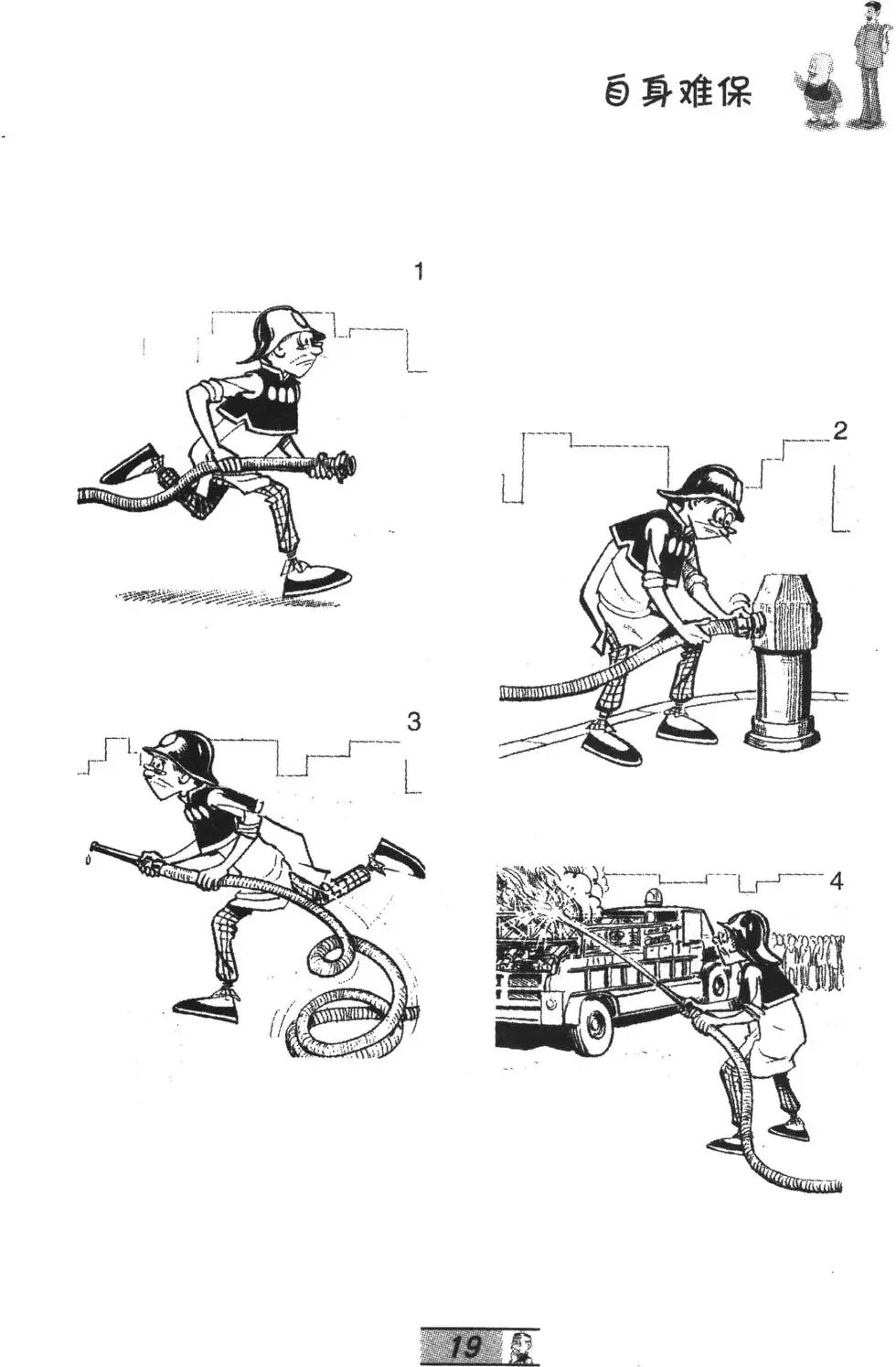 自身难保

1

2

3

4

19