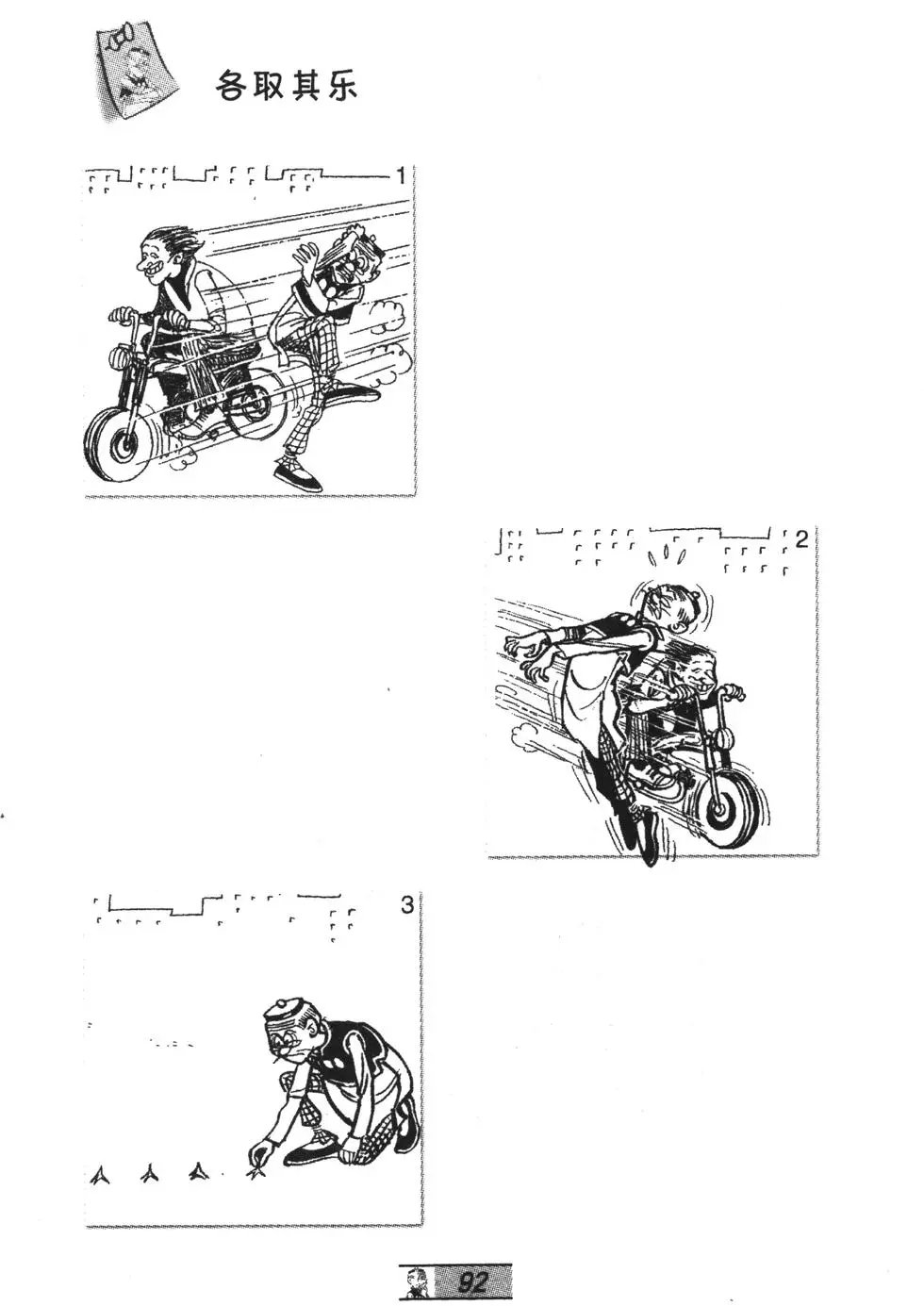 各取其乐

1

2

3

92