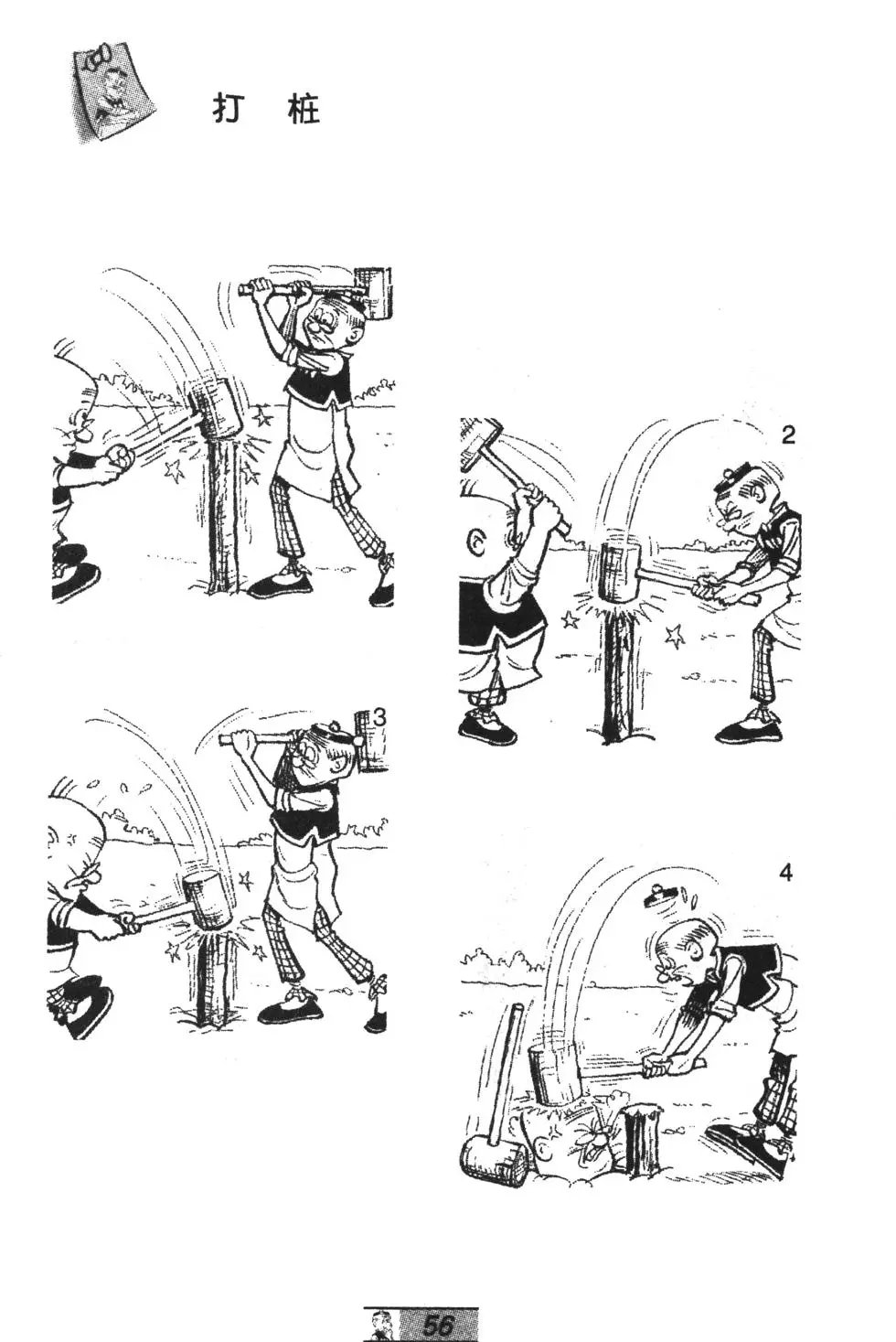 打 桩

1

2

3

4

56